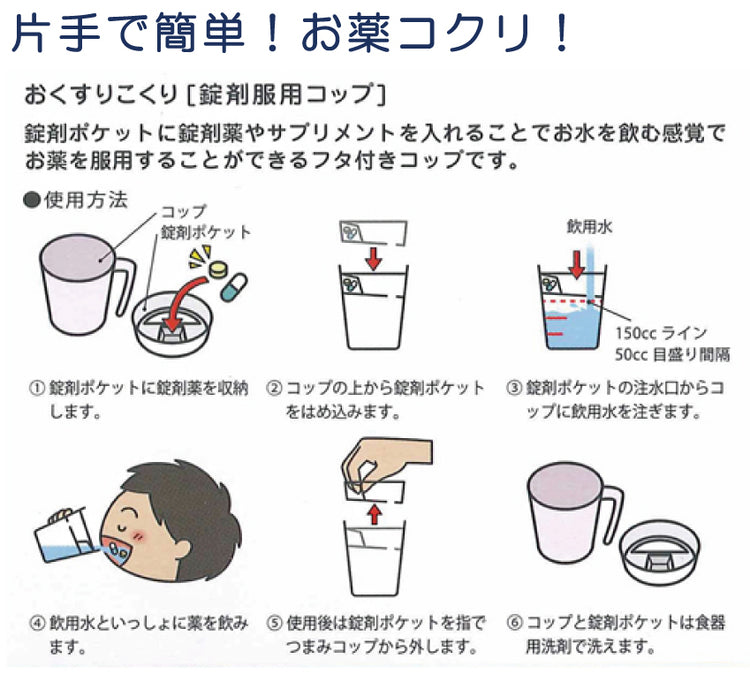 片手で簡単！お薬コクリ！

おくすりこくり［錠剤服用コップ］

錠剤ポケットに錠剤薬やサプリメントを入れることでお水を飲む感覚でお薬を服用することができるフタ付きコップです。

●使用方法

コップ
錠剤ポケット

飲用水

150cc ライン
50cc 目盛り間隔

① 錠剤ポケットに錠剤薬を収納します。

② コップの上から錠剤ポケットをはめ込みます。

③ 錠剤ポケットの注水口からコップに飲用水を注ぎます。

④ 飲用水といっしょに薬を飲みます。

⑤ 使用後は錠剤ポケットを指でつまみコップから外します。

⑥ コップと錠剤ポケットは食器用洗剤で洗えます。