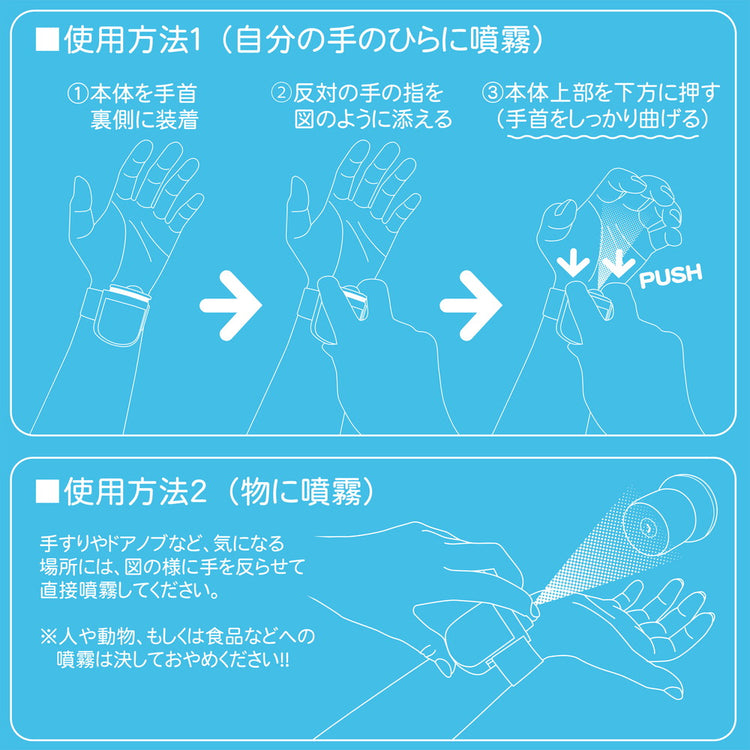 ■使用方法1（自分の手のひらに噴霧）

①本体を手首裏側に装着

②反対の手の指を図のように添える

③本体上部を下方に押す（手首をしっかり曲げる）

PUSH

■使用方法2（物に噴霧）

手すりやドアノブなど、気になる場所には、図の様に手を反らせて直接噴霧してください。

※人や動物、もしくは食品などへの噴霧は決しておやめください!!