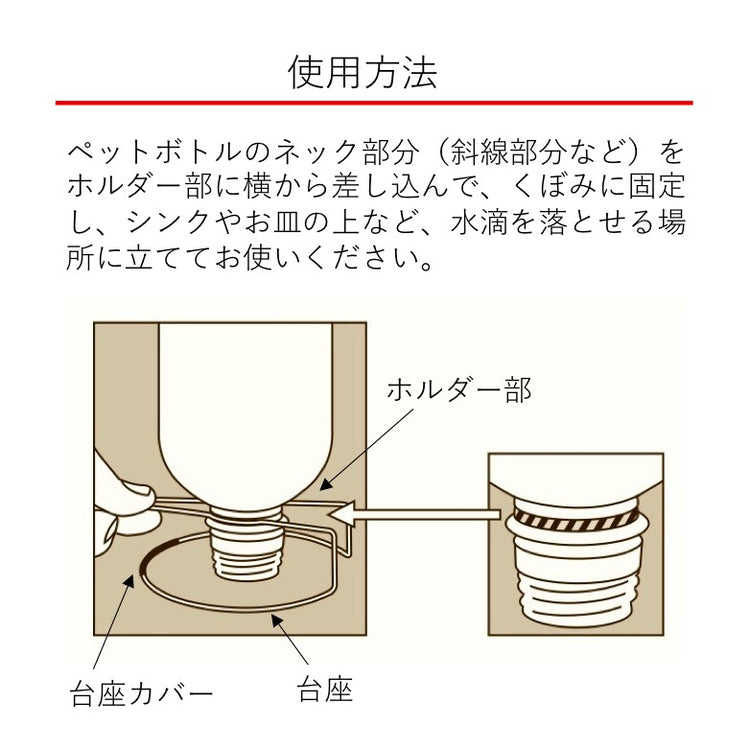 使用方法

ペットボトルのネック部分（斜線部分など）をホルダー部に横から差し込んで、くぼみに固定し、シンクやお皿の上など、水滴を落とせる場所に立ててお使いください。

ホルダー部

台座カバー

台座