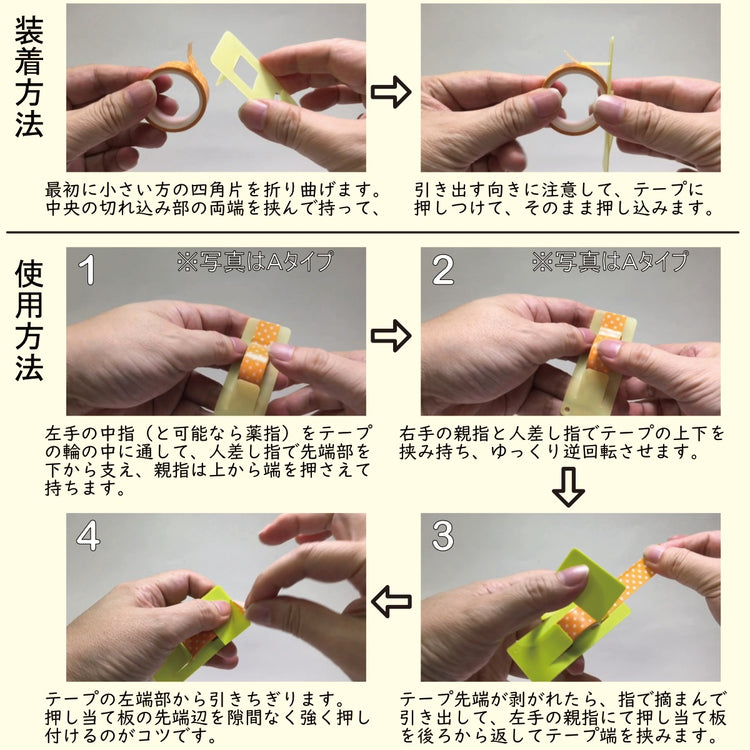 装着方法

最初に小さい方の四角片を折り曲げます。中央の切れ込み部の両端を挟んで持って、

引き出す向きに注意して、テープに押しつけて、そのまま押し込みます。

使用方法

1 ※写真はAタイプ

左手の中指（と可能なら薬指）をテープの輪の中に通して、人差し指で先端部を下から支え、親指は上から端を押さえて持ちます。

2 ※写真はAタイプ

右手の親指と人差し指でテープの上下を挟み持ち、ゆっくり逆回転させます。

3

テープ先端が剥がれたら、指で摘まんで引き出して、左手の親指にて押し当て板を後ろから返してテープ端を挟みます。

4

テープの左端部から引きちぎります。押し当て板の先端辺を隙間なく強く押し付けるのがコツです。