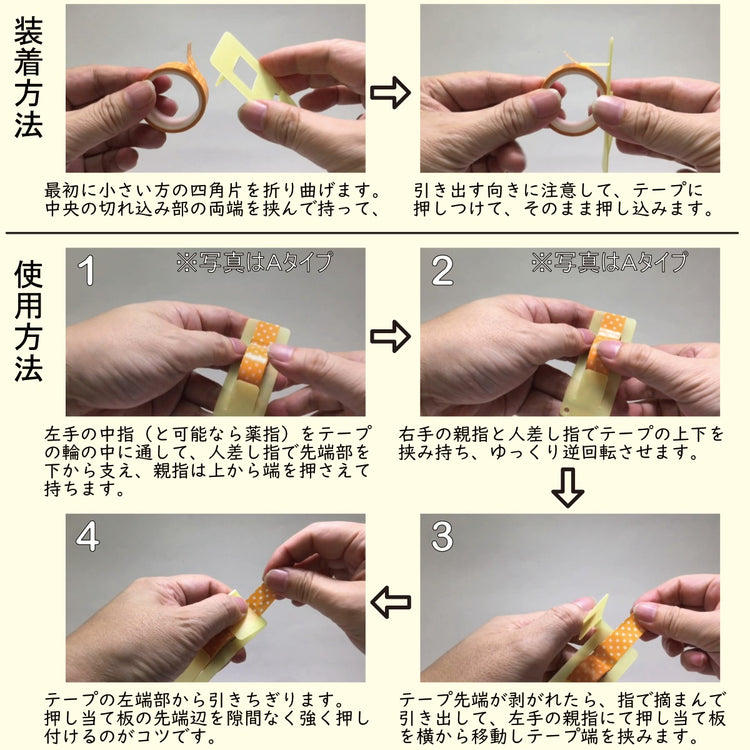 装着方法

最初に小さい方の四角片を折り曲げます。中央の切れ込み部の両端を挟んで持って、

引き出す向きに注意して、テープに押しつけて、そのまま押し込みます。

使用方法

1 ※写真はAタイプ

左手の中指（と可能なら薬指）をテープの輪の中に通して、人差し指で先端部を下から支え、親指は上から端を押さえて持ちます。

2 ※写真はAタイプ

右手の親指と人差し指でテープの上下を挟み持ち、ゆっくり逆回転させます。

3

テープ先端が剥がれたら、指で摘まんで引き出して、左手の親指にて押し当て板を横から移動しテープ端を挟みます。

4

テープの左端部から引きちぎります。押し当て板の先端辺を隙間なく強く押し付けるのがコツです。