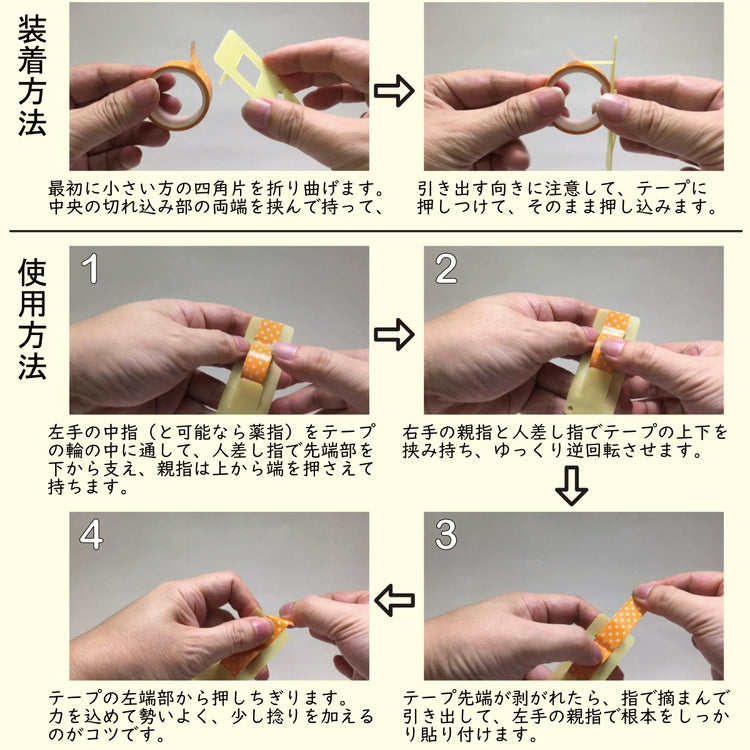 装着方法

最初に小さい方の四角片を折り曲げます。中央の切れ込み部の両端を挟んで持って、

引き出す向きに注意して、テープに押しつけて、そのまま押し込みます。

使用方法

1

左手の中指（と可能なら薬指）をテープの輪の中に通して、人差し指で先端部を下から支え、親指は上から端を押さえて持ちます。

2

右手の親指と人差し指でテープの上下を挟み持ち、ゆっくり逆回転させます。

3

テープ先端が剥がれたら、指で摘まんで引き出して、左手の親指で根本をしっかり貼り付けます。

4

テープの左端部から押しちぎります。力を込めて勢いよく、少し捻りを加えるのがコツです。