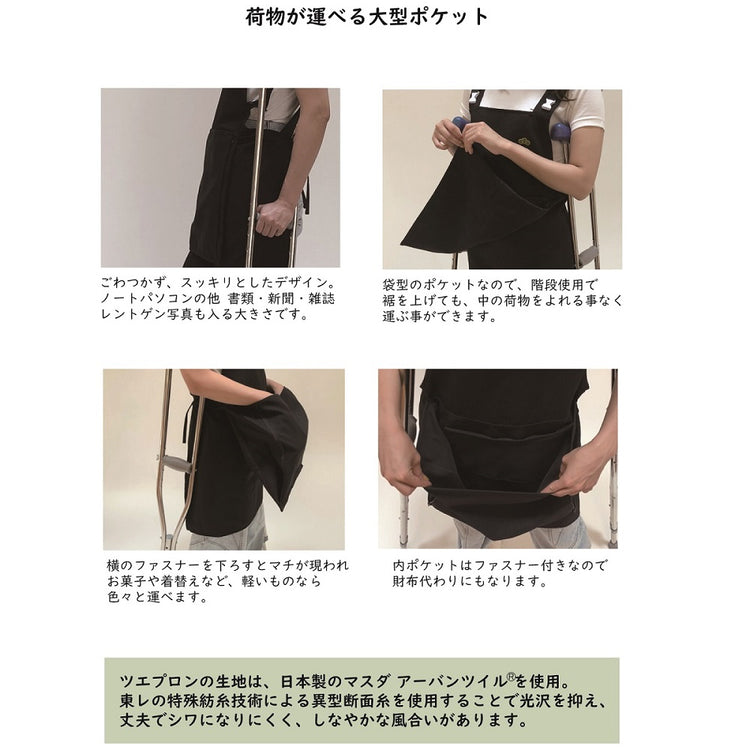 荷物が運べる大型ポケット

ごわつかず、スッキリとしたデザイン。
ノートパソコンの他 書類・新聞・雑誌
レントゲン写真も入る大きさです。

袋型のポケットなので、階段使用で
裾を上げても、中の荷物をよれる事なく
運ぶ事ができます。

横のファスナーを下ろすとマチが現われ
お菓子や着替えなど、軽いものなら
色々と運べます。

内ポケットはファスナー付きなので
財布代わりにもなります。

ツエプロンの生地は、日本製のマスダ アーバンツイル®を使用。
東レの特殊紡糸技術による異型断面糸を使用することで光沢を抑え、
丈夫でシワになりにくく、しなやかな風合いがあります。