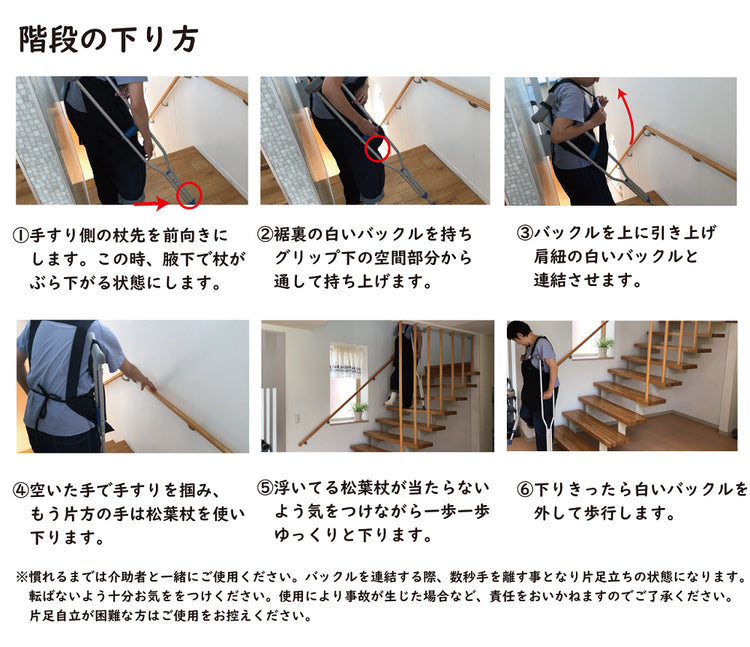 階段の下り方

①手すり側の杖先を前向きにします。この時、腋下で杖がぶら下がる状態にします。

②裾裏の白いバックルを持ちグリップ下の空間部分から通して持ち上げます。

③バックルを上に引き上げ肩紐の白いバックルと連結させます。

④空いた手で手すりを掴み、もう片方の手は松葉杖を使い下ります。

⑤浮いてる松葉杖が当たらないよう気をつけながら一歩一歩ゆっくりと下ります。

⑥下りきったら白いバックルを外して歩行します。

※慣れるまでは介助者と一緒にご使用ください。バックルを連結する際、数秒手を離す事となり片足立ちの状態になります。転ばないよう十分お気ををつけください。使用により事故が生じた場合など、責任をおいかねますのでご了承ください。片足自立が困難な方はご使用をお控えください。